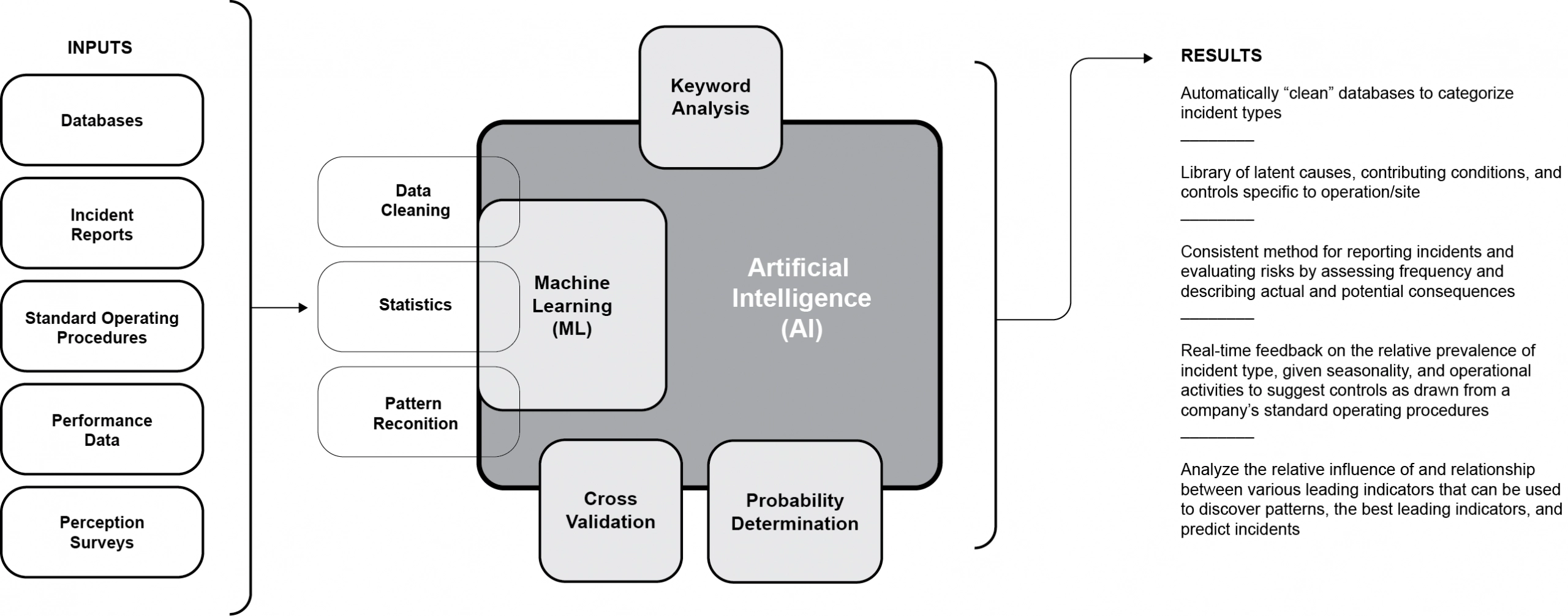 INPUTS

Databases

Incident Reports

Standard Operating Procedures

Performance Data

Perception Surveys

Data Cleaning

Statistics

Pattern Reconition

Keyword Analysis

Machine Learning (ML)

Artificial Intelligence (AI)

Cross Validation

Probability Determination

RESULTS

Automatically “clean” databases to categorize incident types

Library of latent causes, contributing conditions, and controls specific to operation/site

Consistent method for reporting incidents and evaluating risks by assessing frequency and describing actual and potential consequences

Real-time feedback on the relative prevalence of incident type, given seasonality, and operational activities to suggest controls as drawn from a company’s standard operating procedures

Analyze the relative influence of and relationship between various leading indicators that can be used to discover patterns, the best leading indicators, and predict incidents