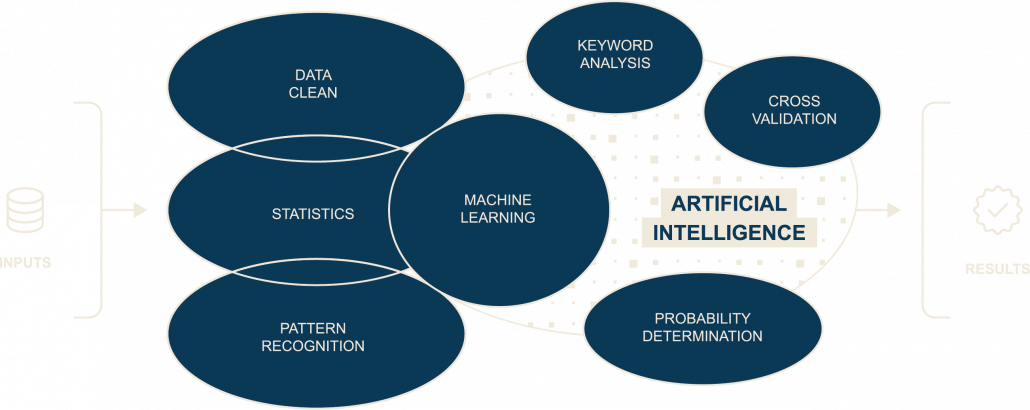 INPUTS

DATA CLEAN

STATISTICS

PATTERN RECOGNITION

MACHINE LEARNING

KEYWORD ANALYSIS

CROSS VALIDATION

ARTIFICIAL INTELLIGENCE

PROBABILITY DETERMINATION

RESULTS